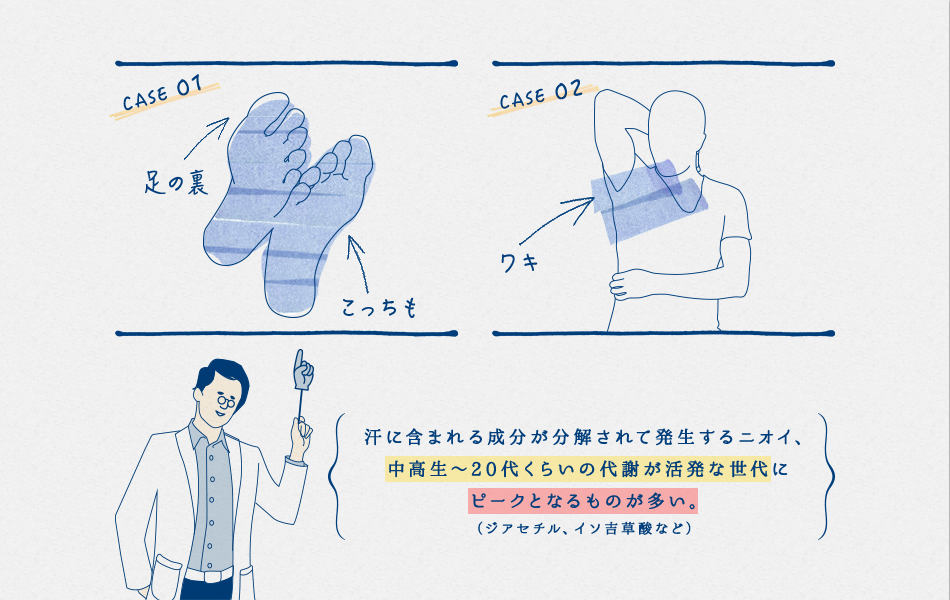 CASE 01

足の裏

こっちも

CASE 02

ワキ

汗に含まれる成分が分解されて発生するニオイ、
中高生〜20代くらいの代謝が活発な世代に
ピークとなるものが多い。
（ジアセチル、イソ吉草酸など）